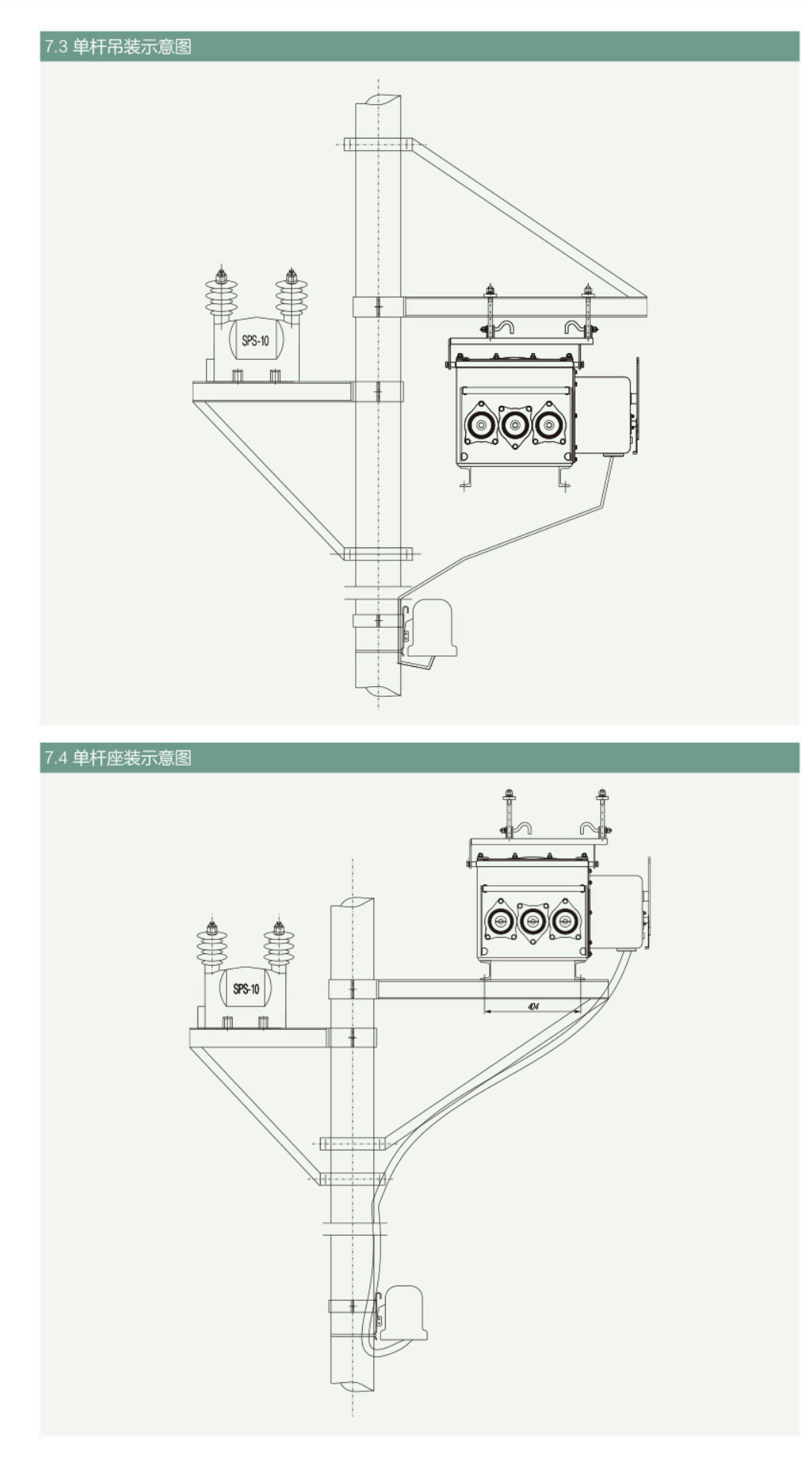 7.3 单杆吊装示意图

SPS-10

7.4 单杆座装示意图

SPS-10

404