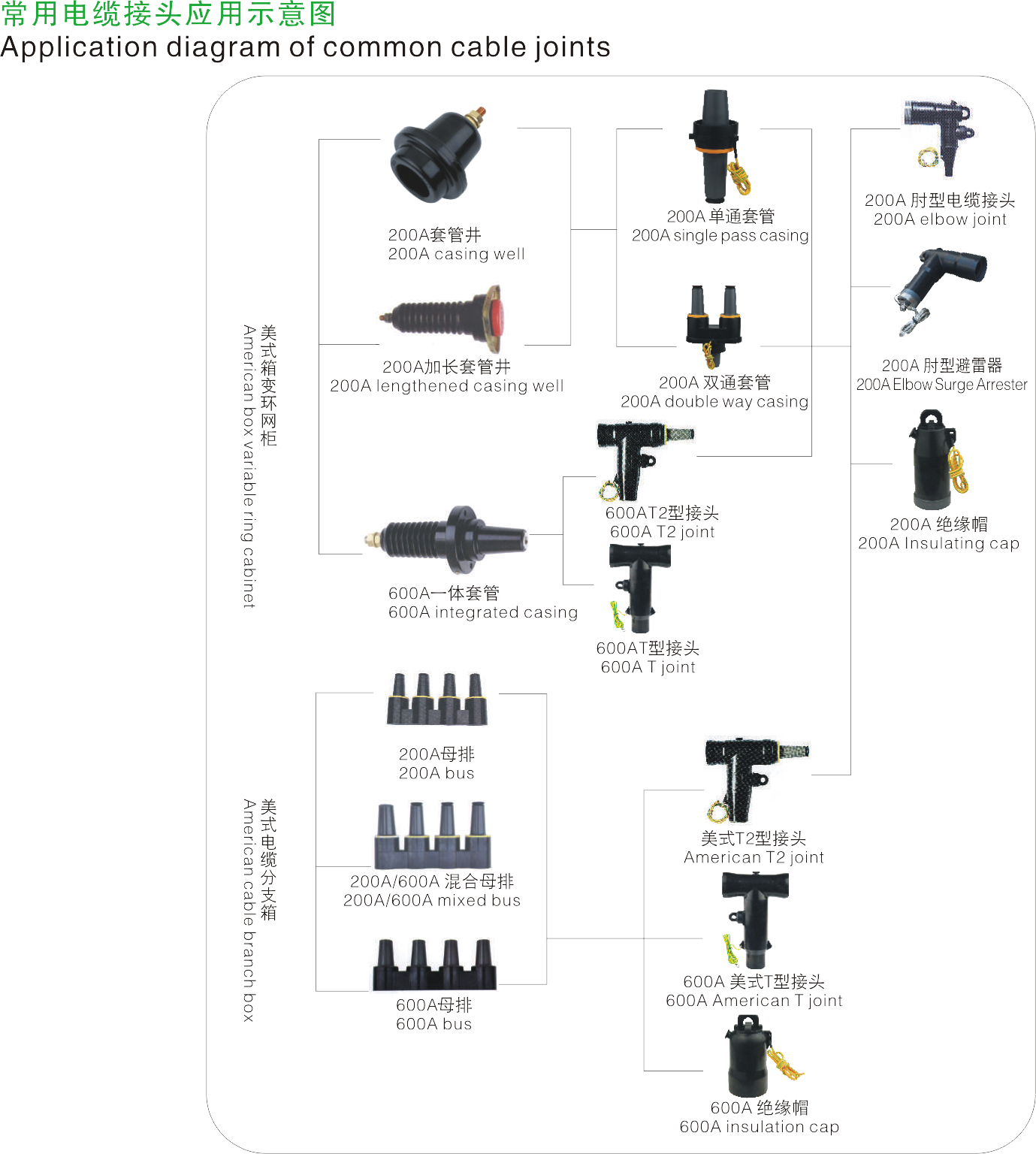 常用电缆接头应用示意图
Application diagram of common cable joints

美式箱变环网柜
American box variable ring cabinet

200A套管井
200A casing well

200A加长套管井
200A lengthened casing well

600A一体套管
600A integrated casing

200A 单通套管
200A single pass casing

200A 双通套管
200A double way casing

600AT2型接头
600A T2 joint

600AT型接头
600A T joint

200A 肘型电缆接头
200A elbow joint

200A 肘型避雷器
200A Elbow Surge Arrester

200A 绝缘帽
200A Insulating cap

美式电缆分支箱
American cable branch box

200A母排
200A bus

200A/600A 混合母排
200A/600A mixed bus

600A母排
600A bus

美式T2型接头
American T2 joint

600A 美式T型接头
600A American T joint

600A 绝缘帽
600A insulation cap